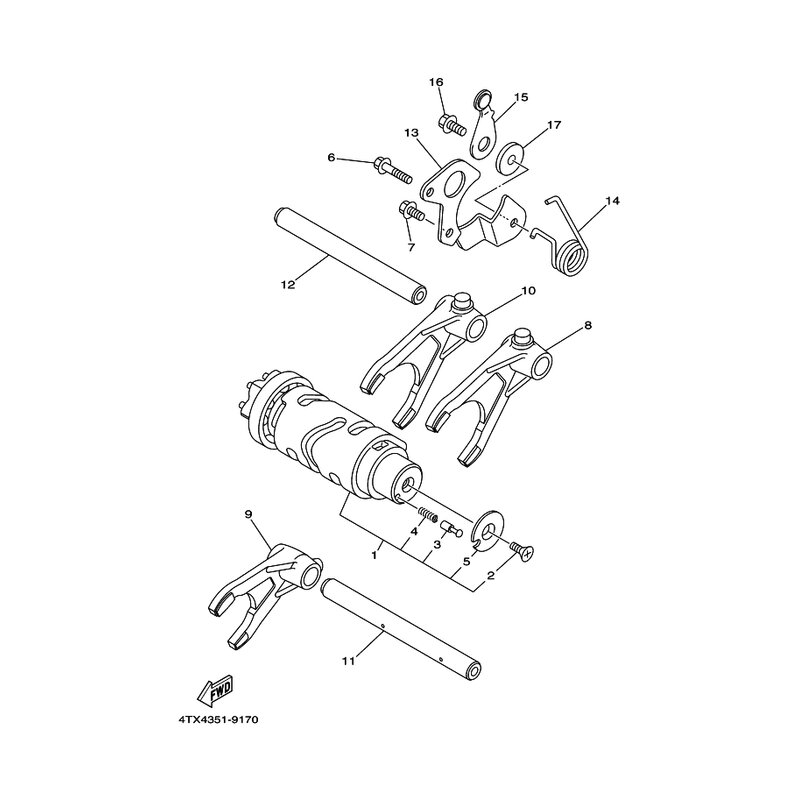 16
15
13
17
6
14
7
12
10
8
9
4
3
1
5
2
11
FWD
4TX4351-9170