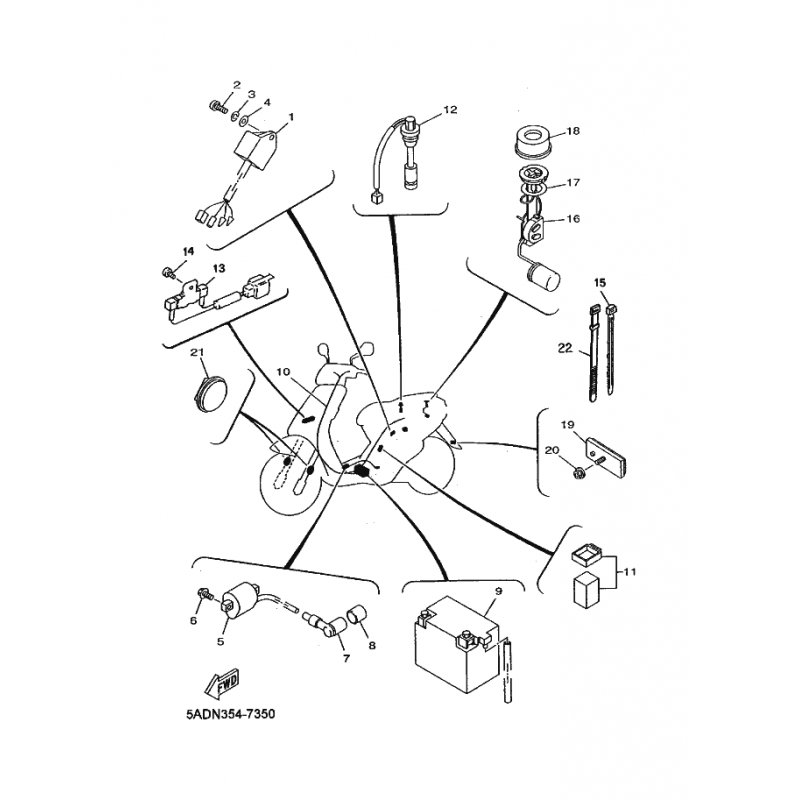 2
3
4
1
12
18
17
16
14
13
15
22
21
10
19
20
11
9
6
5
7
8
FWD
5ADN354-7350