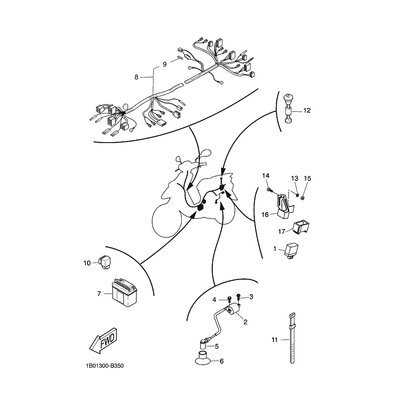 9
8
12
14
13
15
16
17
1
10
7
4
3
2
5
6
11
FWD
1B01300-B350