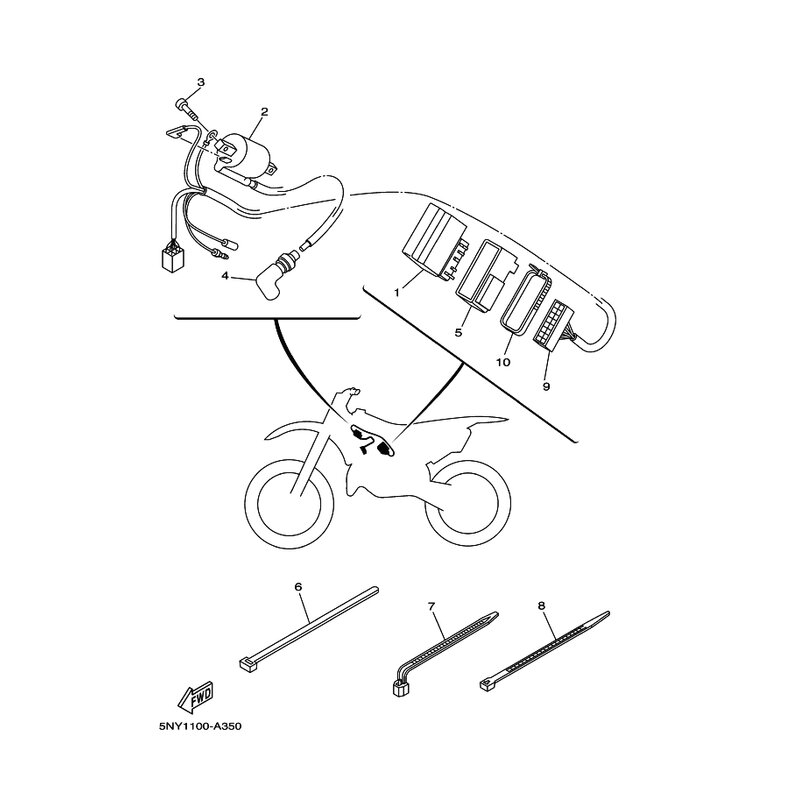 3
2
4
1
5
10
9
6
7
8
FWD
5NY1100-A350