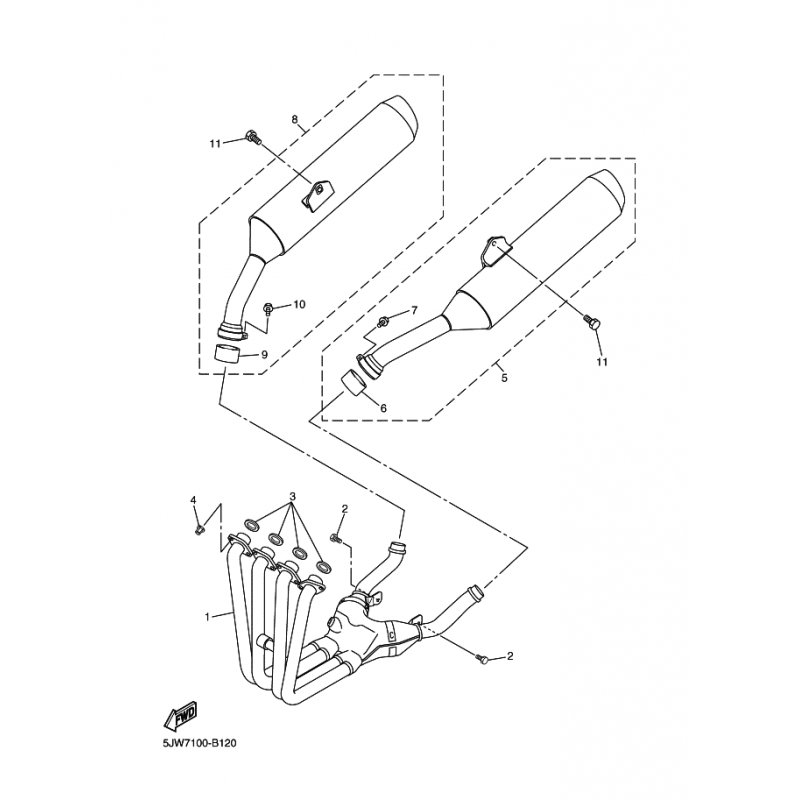 8
11
10
9
7
11
5
6
4
3
2
1
2
FWD
5JW7100-B120