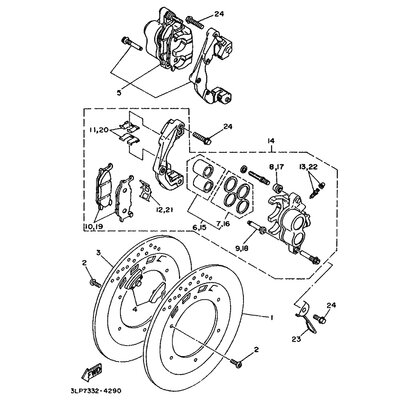 24
5
11,20
24
14
8,17
13,22
12,21
10,19
6,15
7,16
9,18
3
2
4
1
24
23
2
FWD
3LP7332-4290