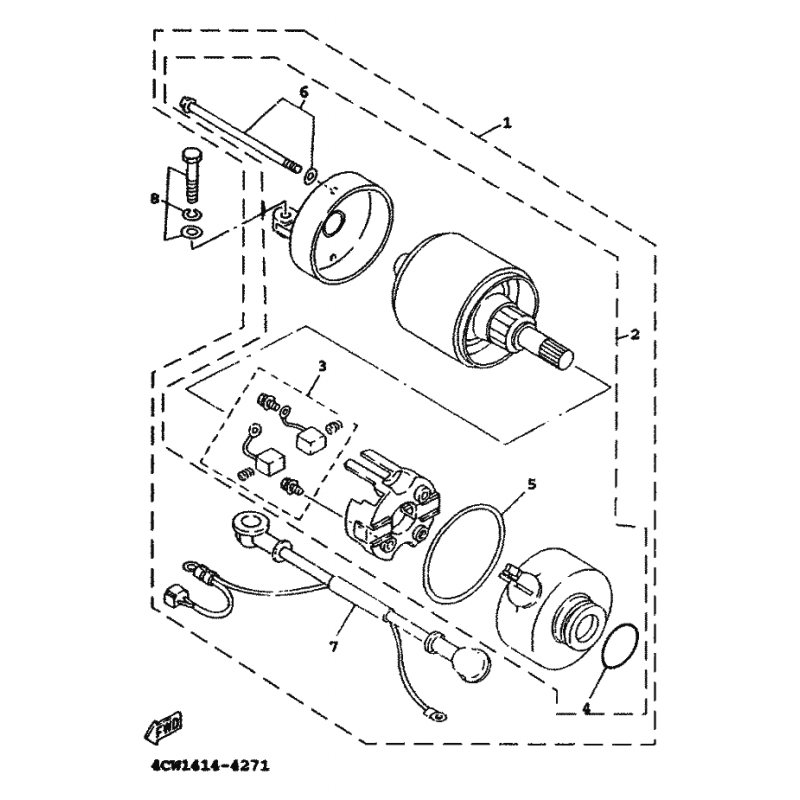 6
1
8
2
3
5
7
4
FWD
4CW1414-4271