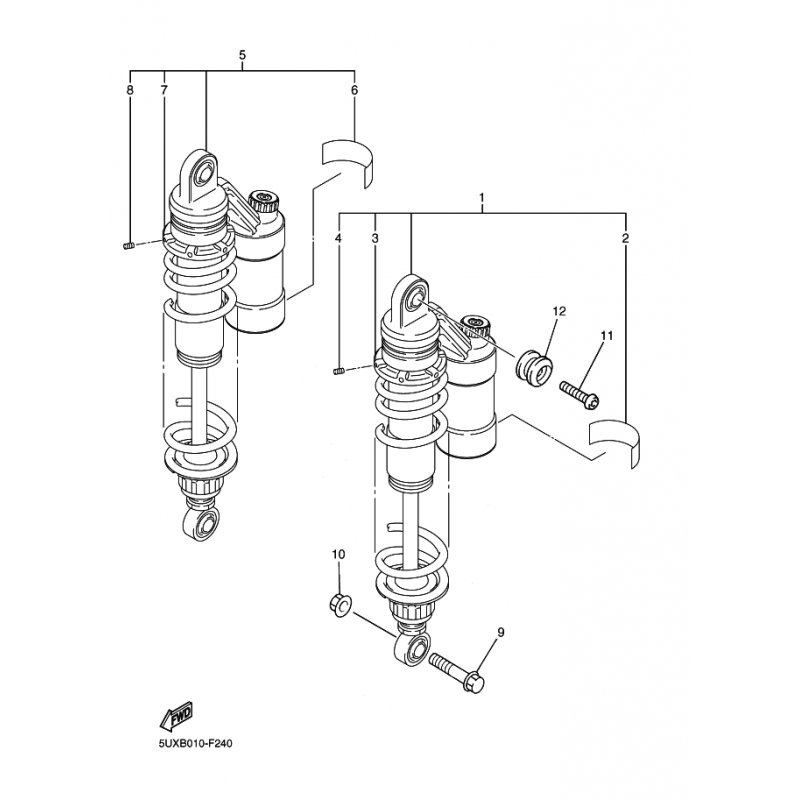 5
8
7
6
1
4
3
2
12
11
10
9
FWD
5UXB010-F240