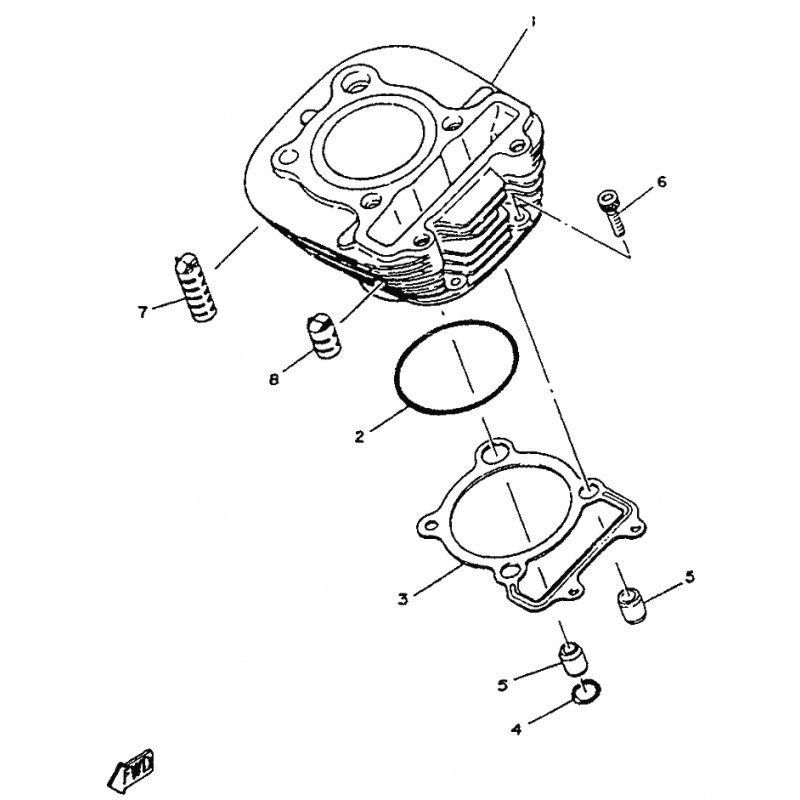 1
6
7
8
2
3
5
5
4
FWD