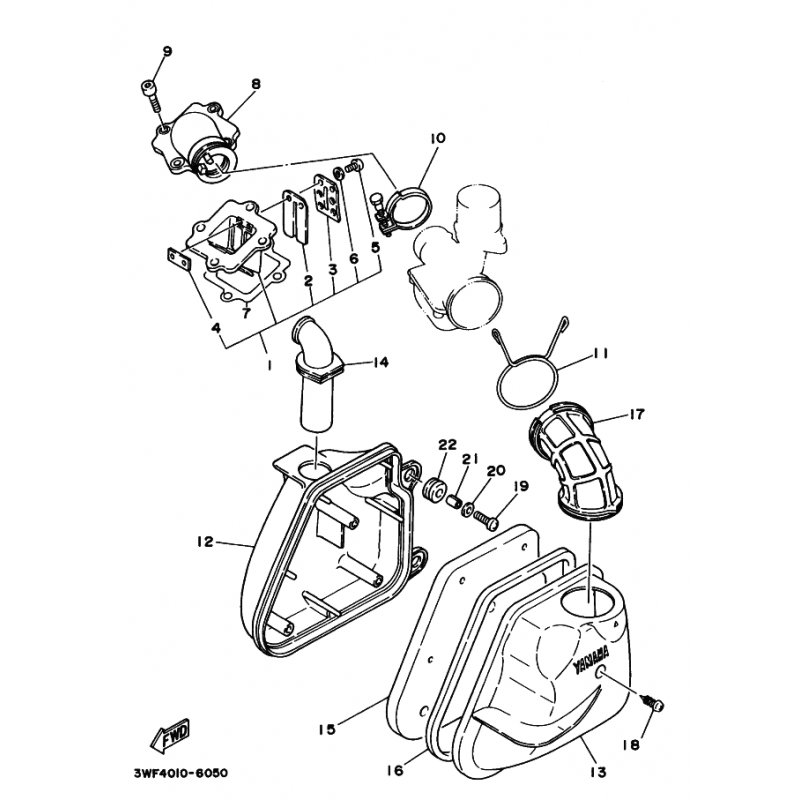 9
8
10
2
3
6
5
4
7
1
14
11
17
22
21
20
19
12
YAMAHA
15
16
13
18
FWD
3WF4010-6050