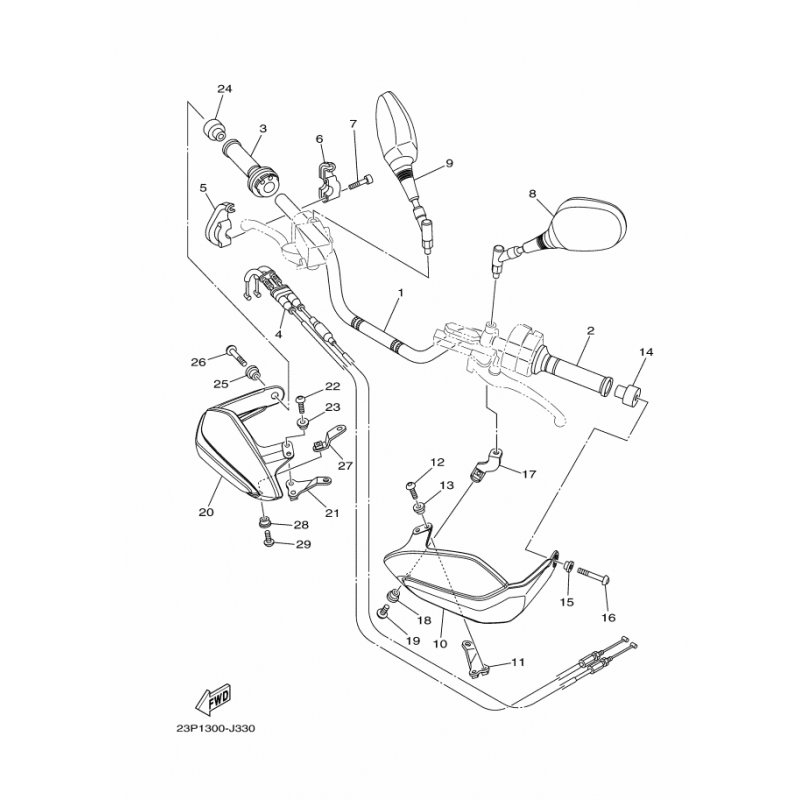 24
3
6
7
9
5
8
1
4
2
14
26
25
22
23
27
20
21
28
29
12
13
17
15
16
18
19
10
11
FWD
23P1300-J330