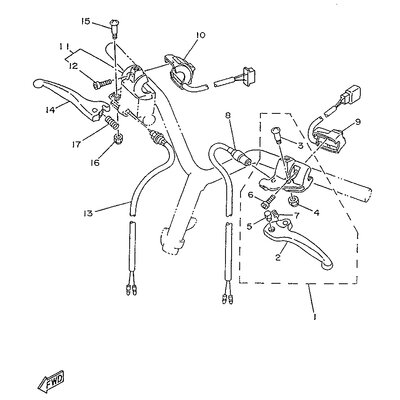 15
10
11
12
14
17
16
8
9
3
13
6
4
7
5
2
1
FWD