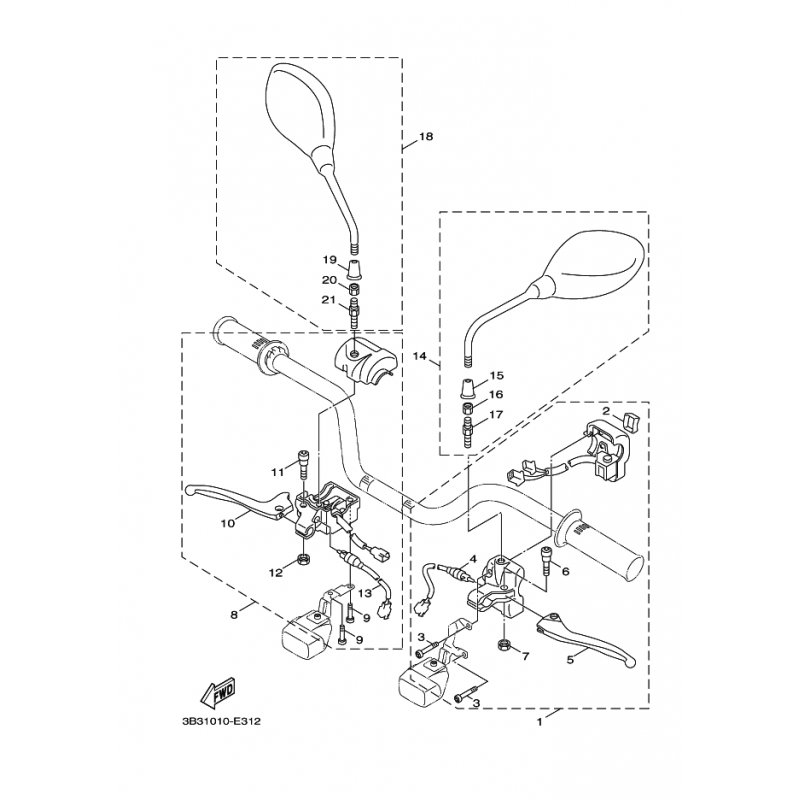 18
19
20
21
14
15
16
17
2
11
10
12
13
8
9
9
4
6
3
7
5
3
1
FWD
3B31010-E312