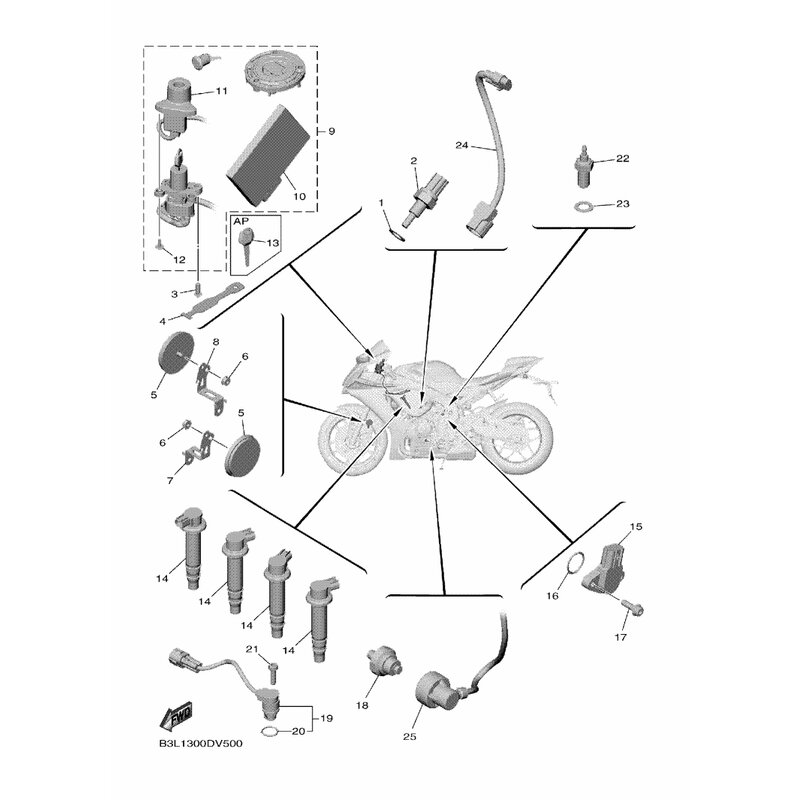 11
9
10
AP
13
12
3
4
24
2
1
22
23
8
6
5
6
5
7
14
14
14
14
15
16
17
21
19
20
18
25
FWD
B3L1300DV500