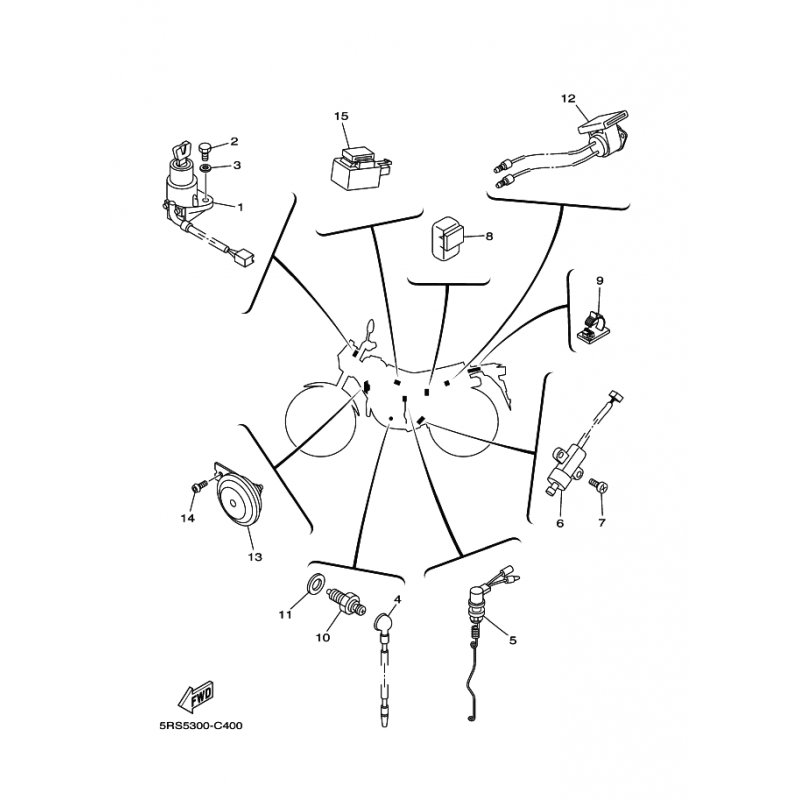 15
12
2
3
1
8
9
6
7
14
13
11
10
4
5
FWD
5RS5300-C400