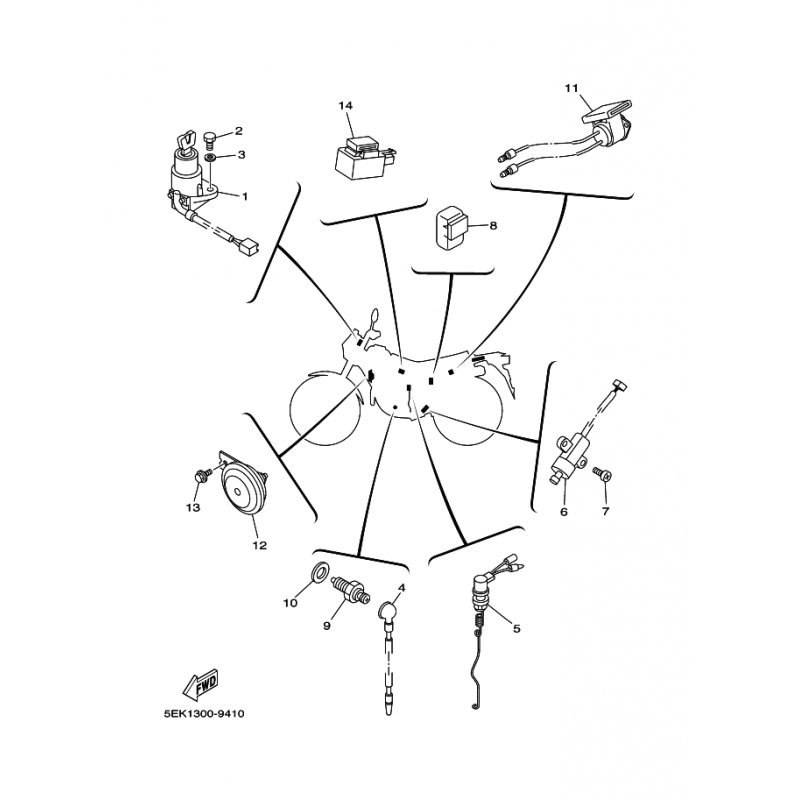 14
11
2
3
1
8
6
7
13
12
10
9
4
5
FWD
5EK1300-9410