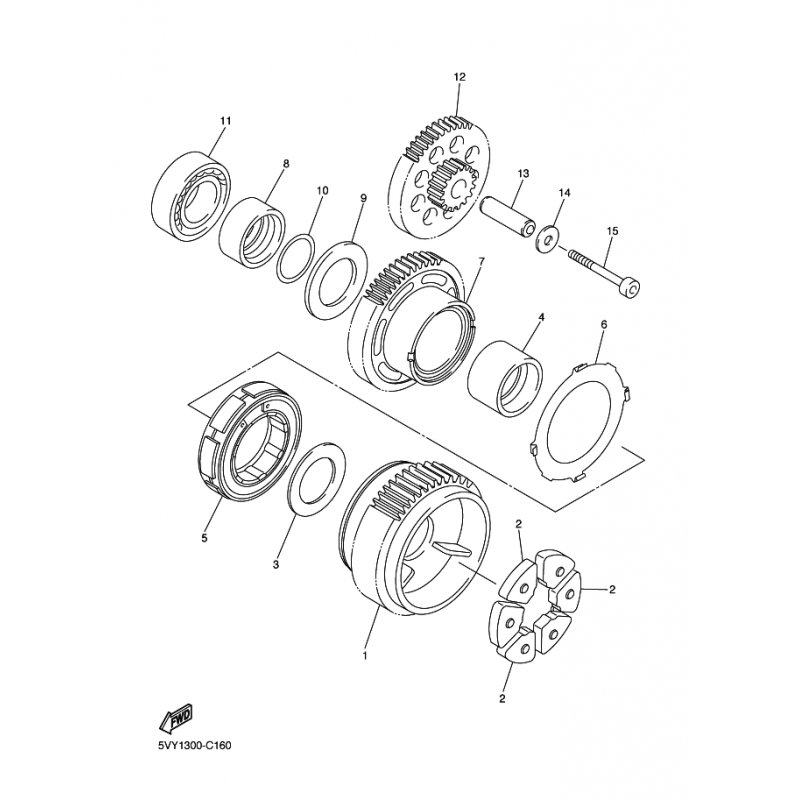 12
11
8
10
9
13
14
15
7
4
6
5
3
2
2
1
2
FWD
5VY1300-C160