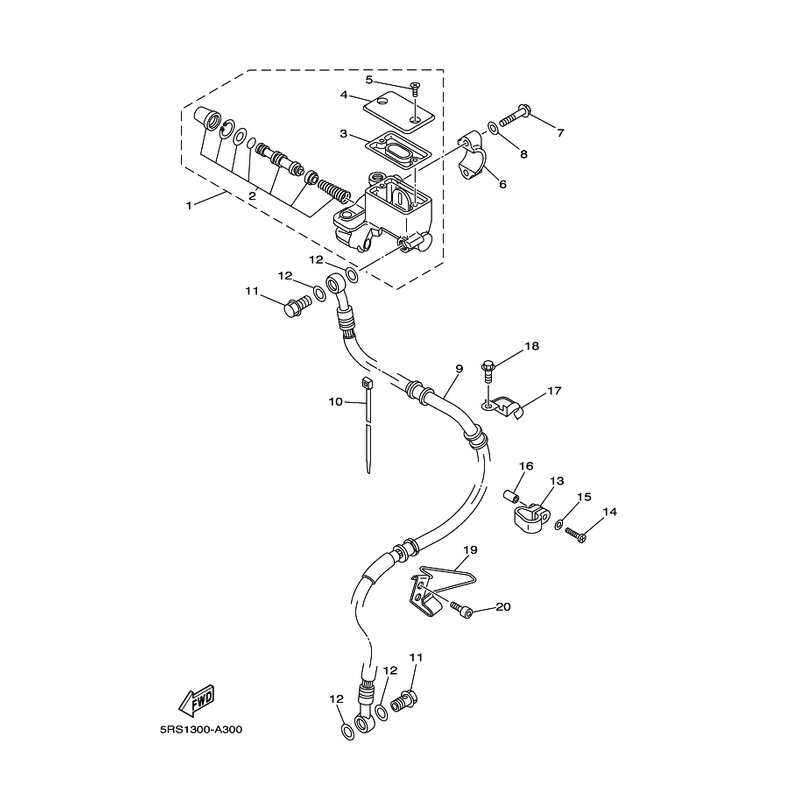 5
4
3
7
8
6
1
2
12
12
11
18
9
17
10
16
13
15
14
19
20
11
12
12
FWD
5RS1300-A300