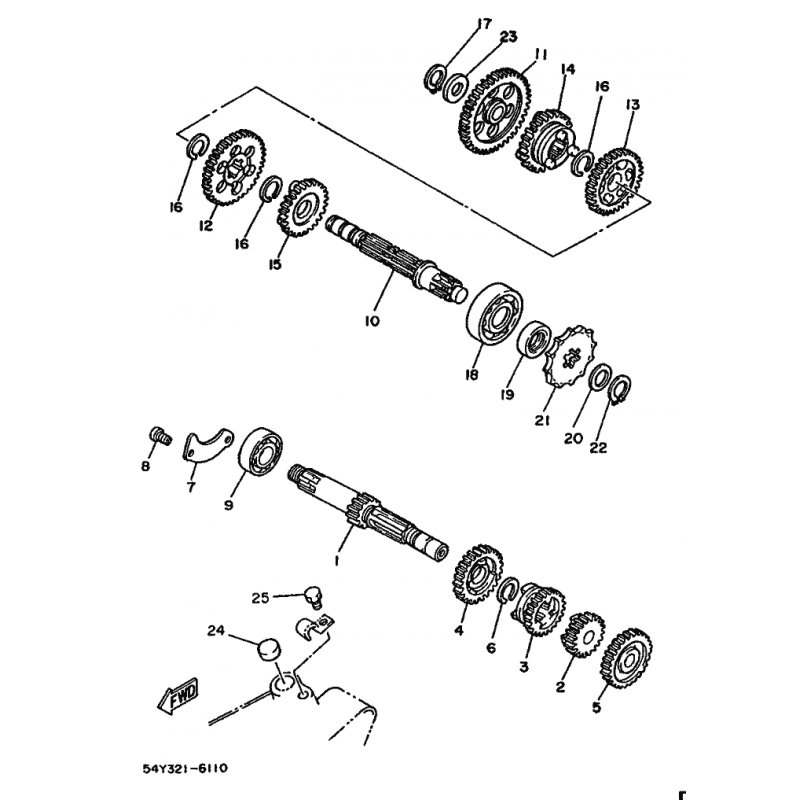 17
23
11
14
16
13
16
12
16
15
10
18
19
21
20
22
8
7
9
1
25
24
4
6
3
2
5
FWD
54Y321-6110