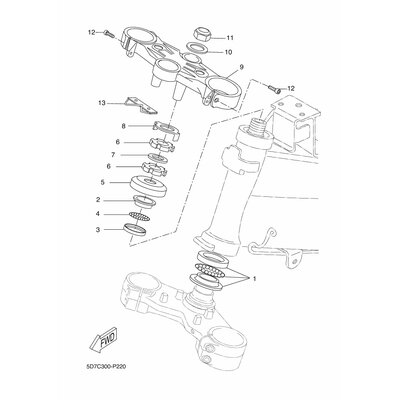 12
11
10
9
12
13
8
6
7
6
5
2
4
3
1
FWD
5D7C300-P220