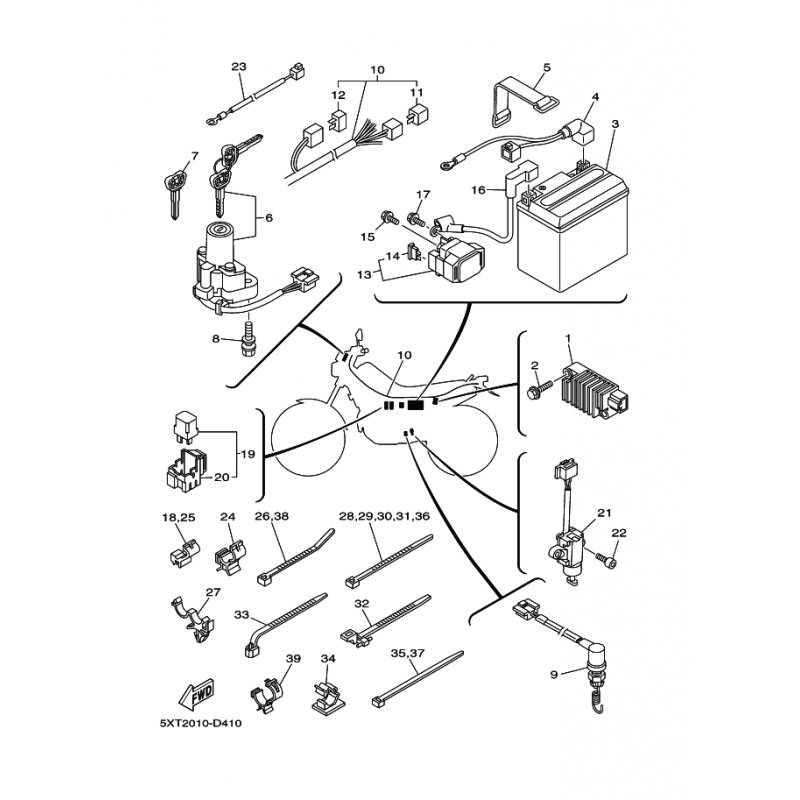 23
10
12
11
5
4
3
7
6
17
16
15
14
13
8
10
1
2
19
20
21
22
18,25
24
26,38
28,29,30,31,36
27
33
32
39
34
35,37
9
FWD
5XT2010-D410