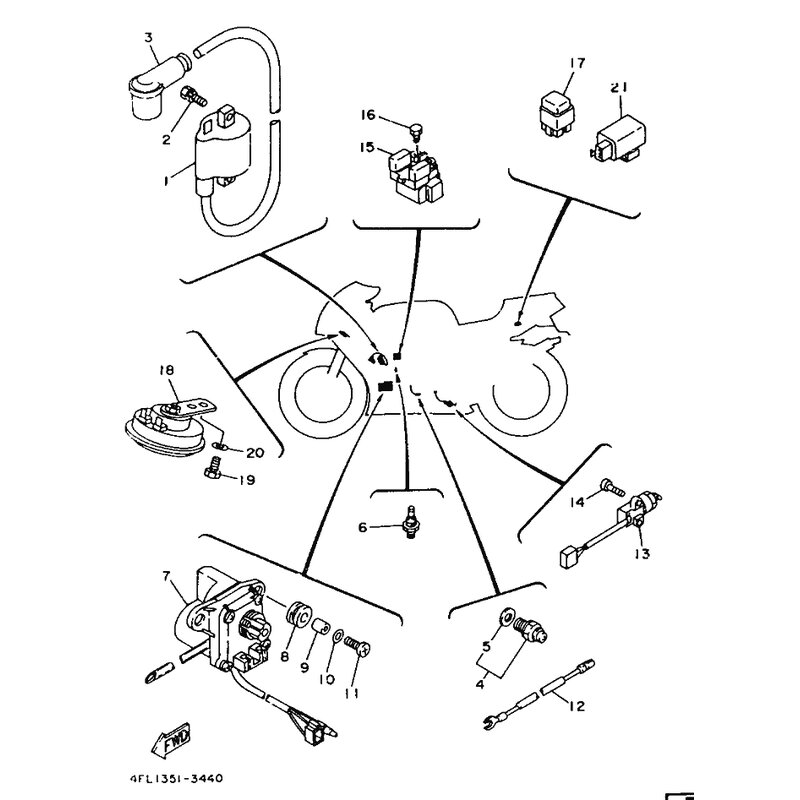 3
2
1
16
15
17
21
18
20
19
6
14
13
7
8
9
10
11
5
4
12
FWD
4FL1351-3440