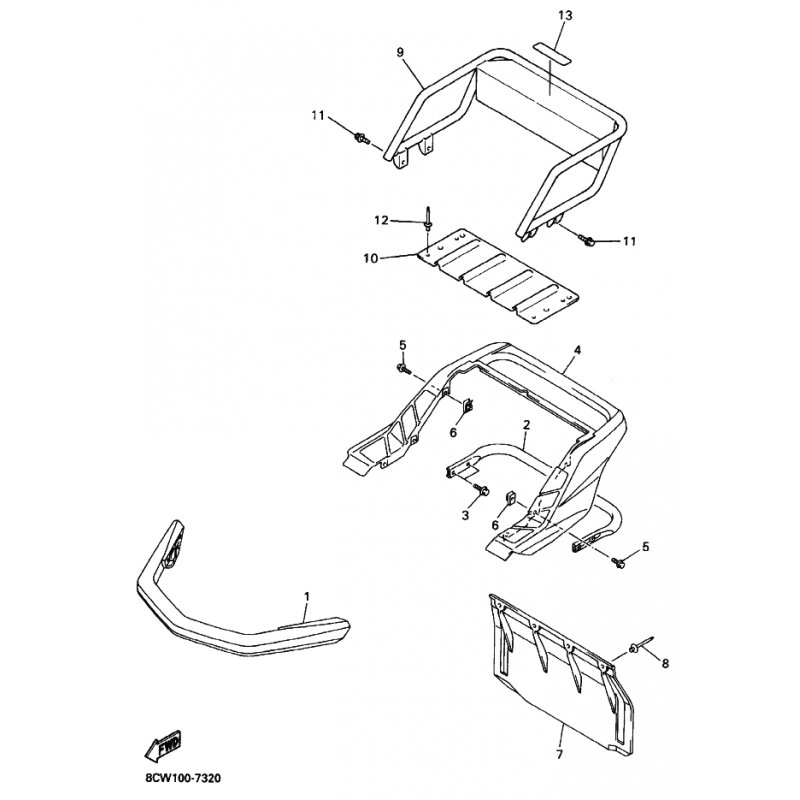 13
9
11
12
11
10
5
4
6
2
3
6
5
1
8
7
FWD
8CW100-7320