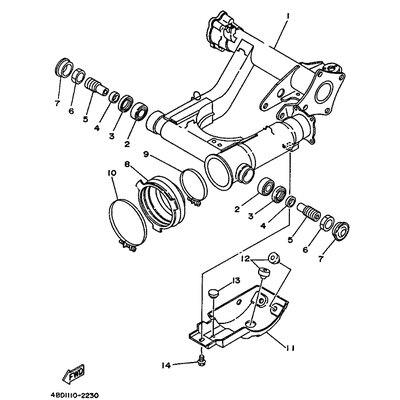 1
7
6
5
4
3
2
9
8
10
2
3
4
5
6
7
12
13
11
14
FWD
4BD1110-2230