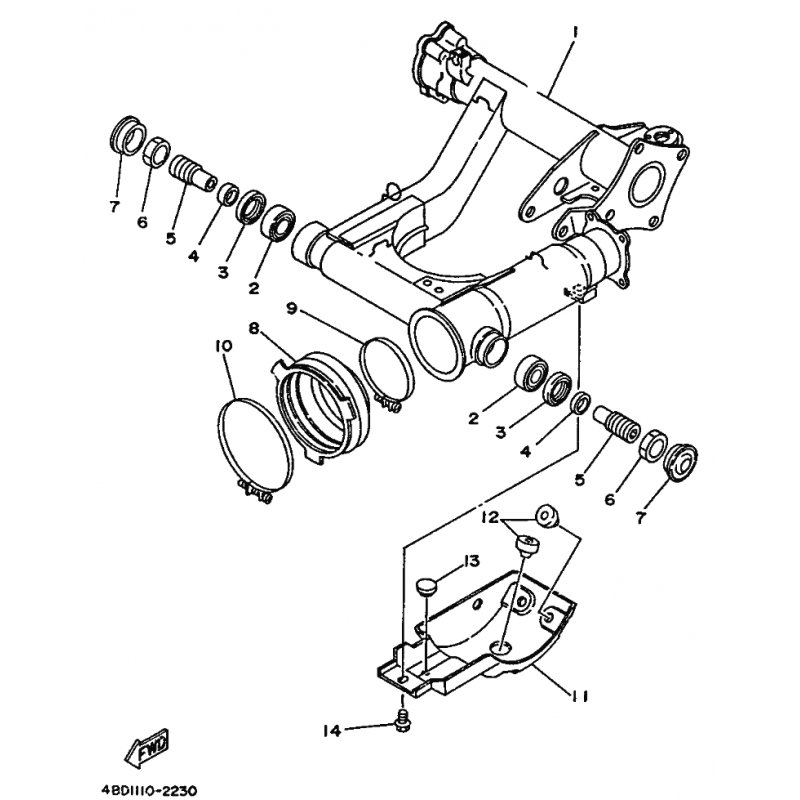 1
7
6
5
4
3
2
9
8
10
2
3
4
5
6
7
12
13
11
14
FWD
4BD1110-2230