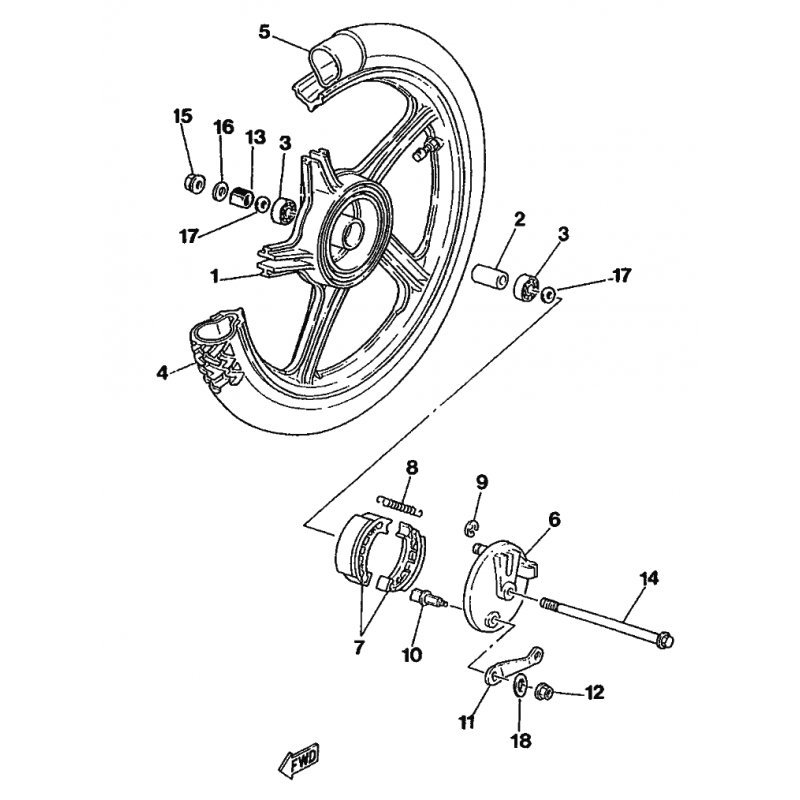 5
15
16
13
3
17
1
2
3
17
4
8
9
6
14
7
10
11
18
12
FWD