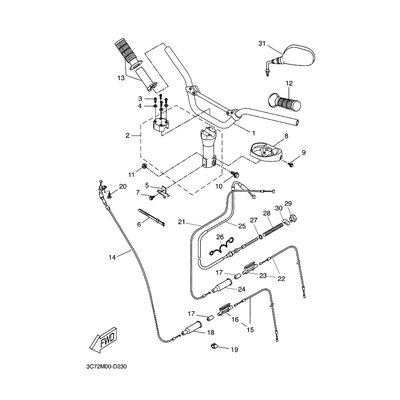 31
13
12
3
4
2
1
8
9
11
10
5
7
20
6
21
25
27
28
30
29
26
14
17
23
22
24
17
16
15
18
19
FWD
3C72M00-D230