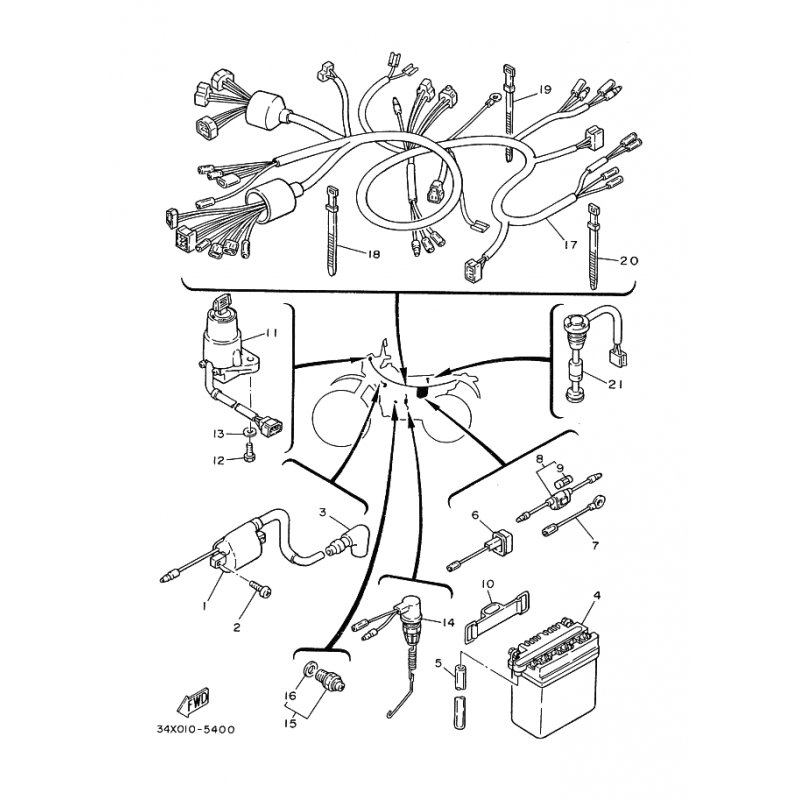 19
18
17
20
11
21
13
12
8
9
3
6
7
1
2
10
4
14
5
16
15
FWD
34X010-5400