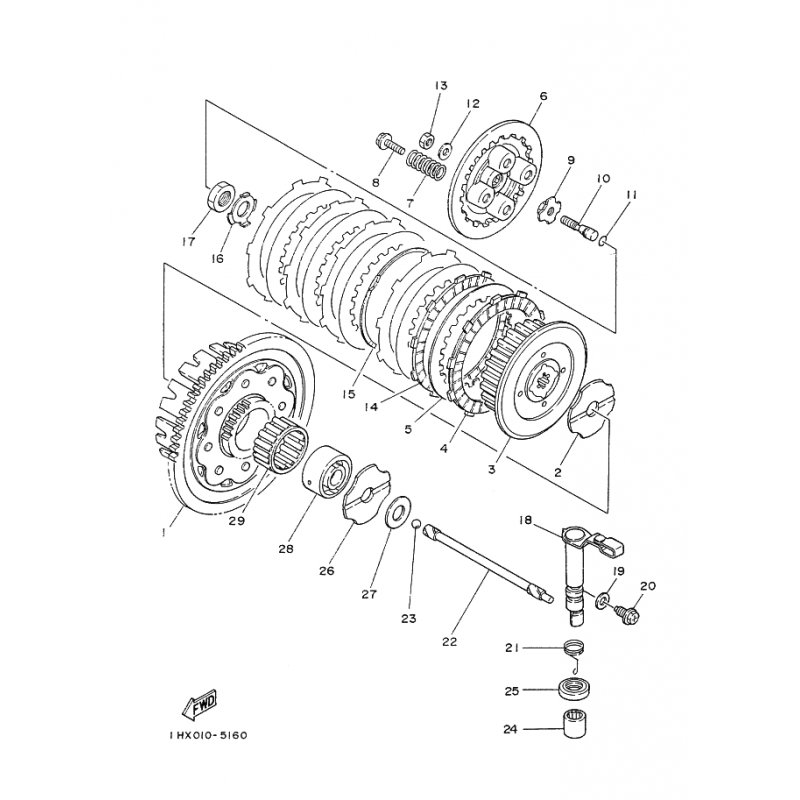 13
12
6
8
7
9
10
11
17
16
15
14
5
4
3
2
1
29
28
26
27
23
22
18
19
20
21
25
24
FWD
1HX010-5160