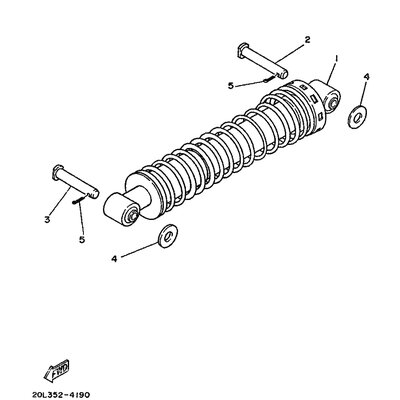 2
1
4
5
3
5
4
FWD
20L352-4190