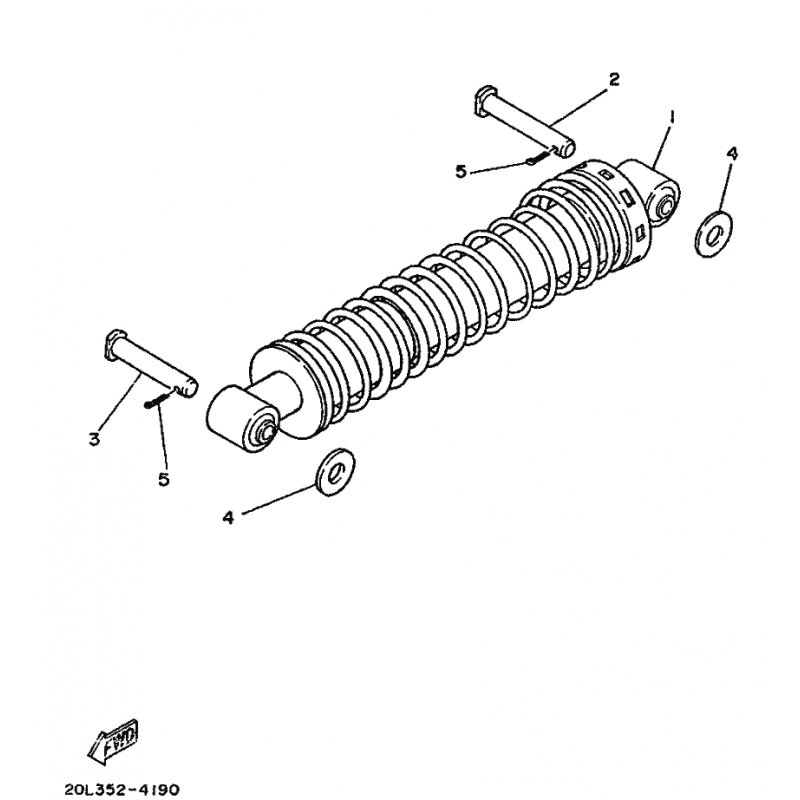 2
1
4
5
3
5
4
FWD
20L352-4190