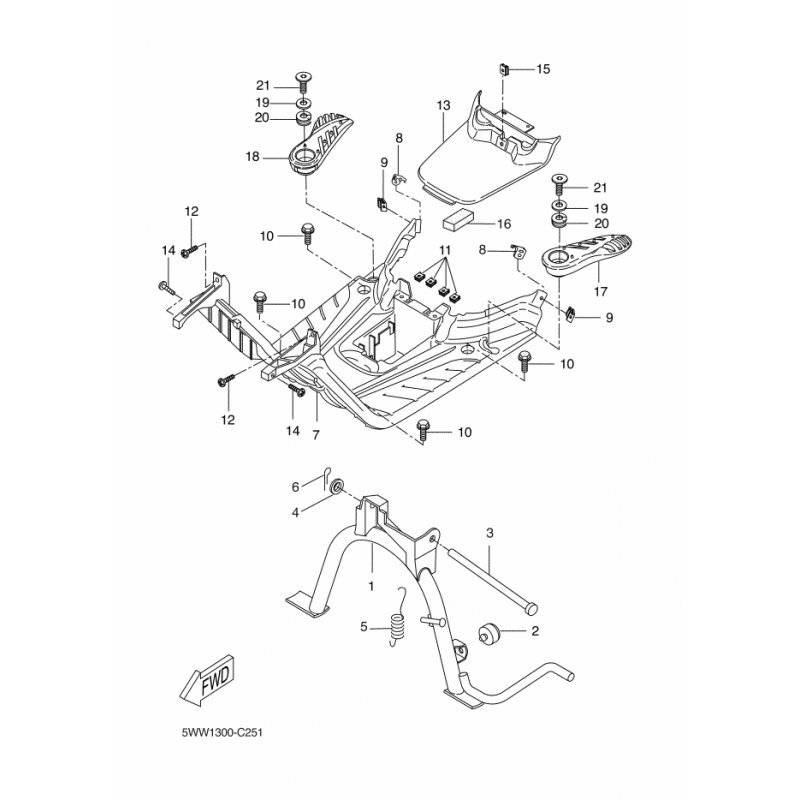 21
19
20
18
15
13
8
9
21
19
20
16
12
10
14
11
8
17
10
9
10
12
14
7
10
6
4
3
1
5
2
FWD
5WW1300-C251