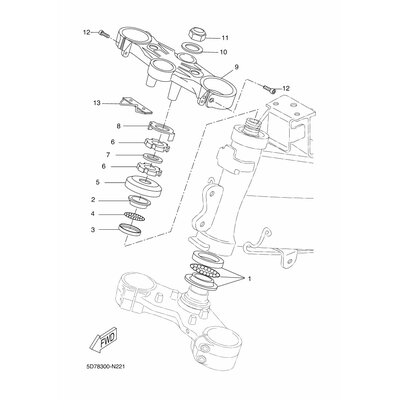 12
11
10
9
12
13
8
6
7
6
5
2
4
3
1
FWD
5D78300-N221