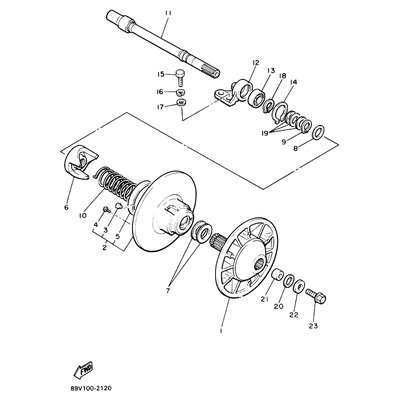 11
15
16
17
12
13
18
14
19
9
8
6
10
4
3
5
2
7
21
20
22
23
1
FWD
89V100-2120