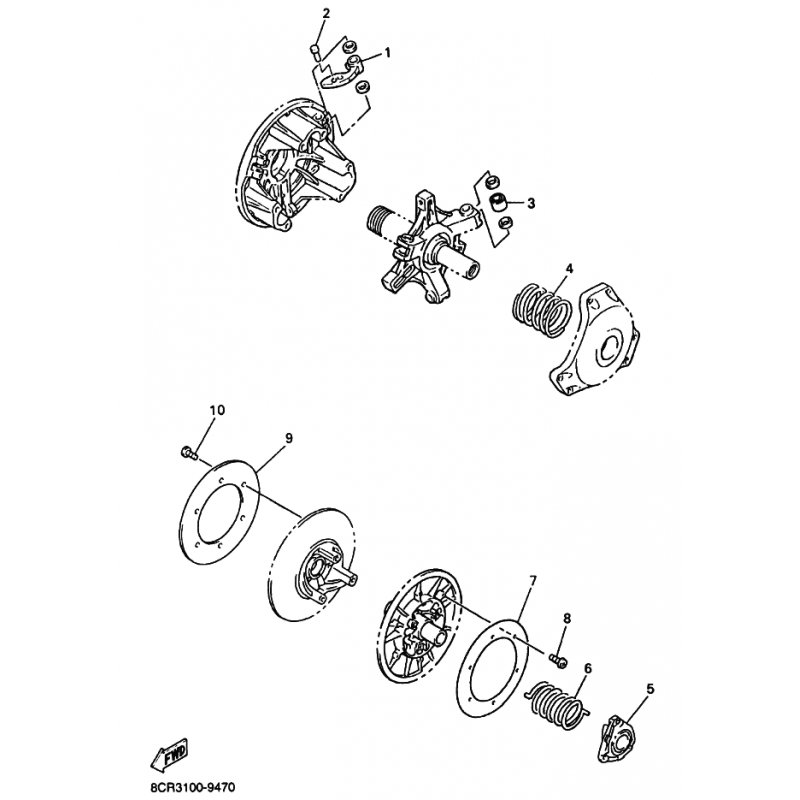 2
1
3
4
10
9
7
8
6
5
FWD
8CR3100-9470