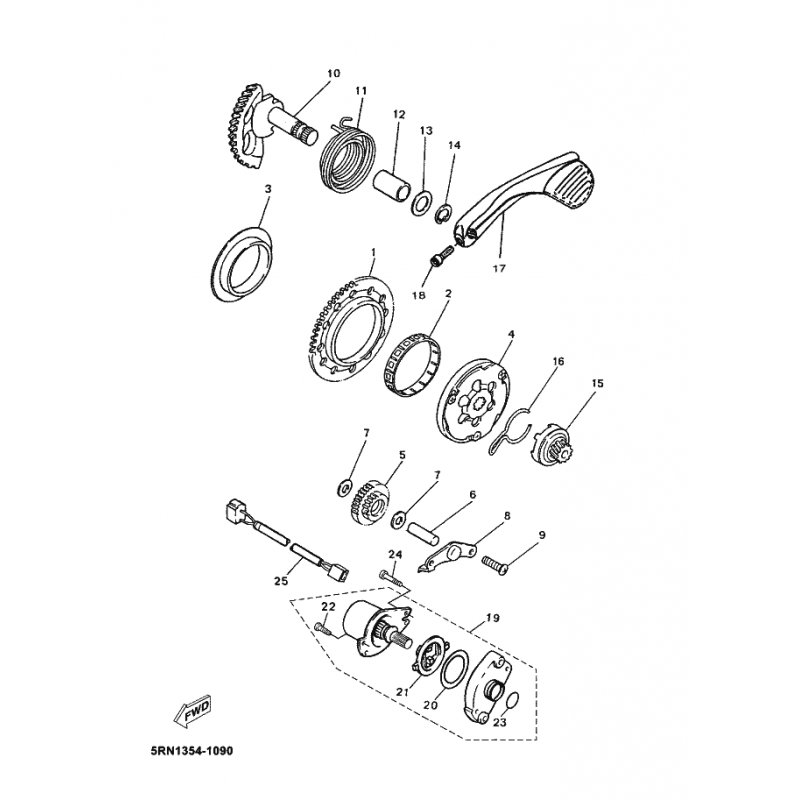 10
11
12
13
14
3
17
18
1
2
4
16
15
7
5
7
6
8
9
24
25
22
19
21
20
23
FWD
5RN1354-1090