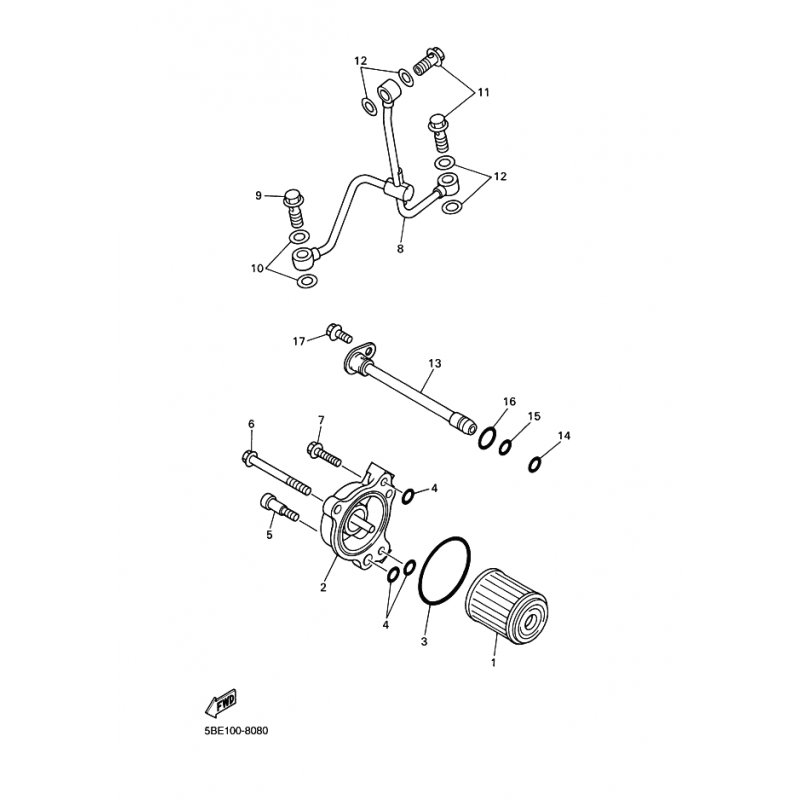 12
11
12
9
8
10
17
13
16
15
14
6
7
4
5
2
4
3
1
FWD
5BE100-8080