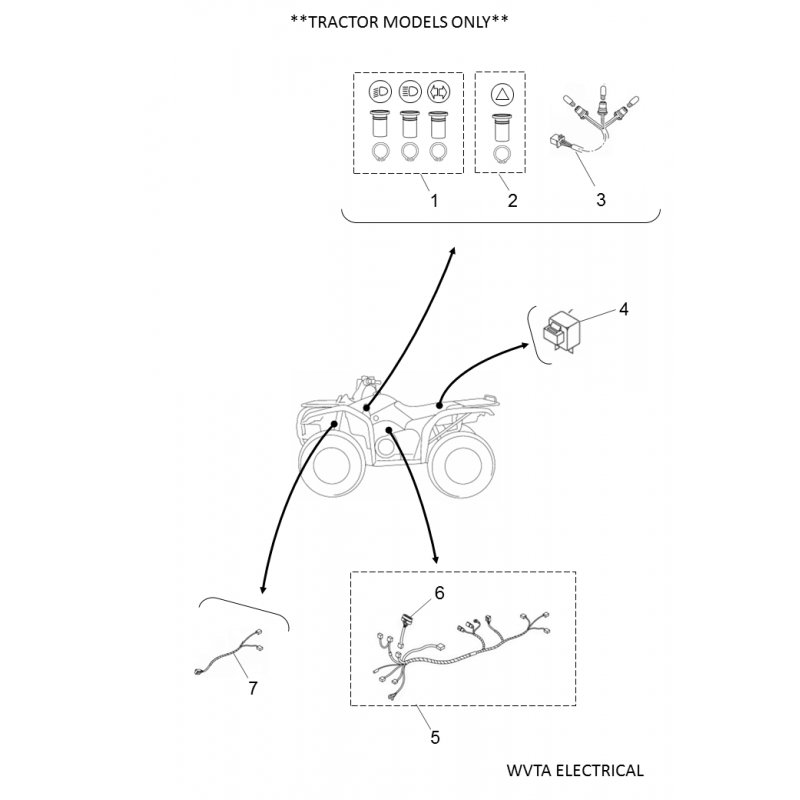 **TRACTOR MODELS ONLY**

1

2

3

4

6

7

5

WVTA ELECTRICAL