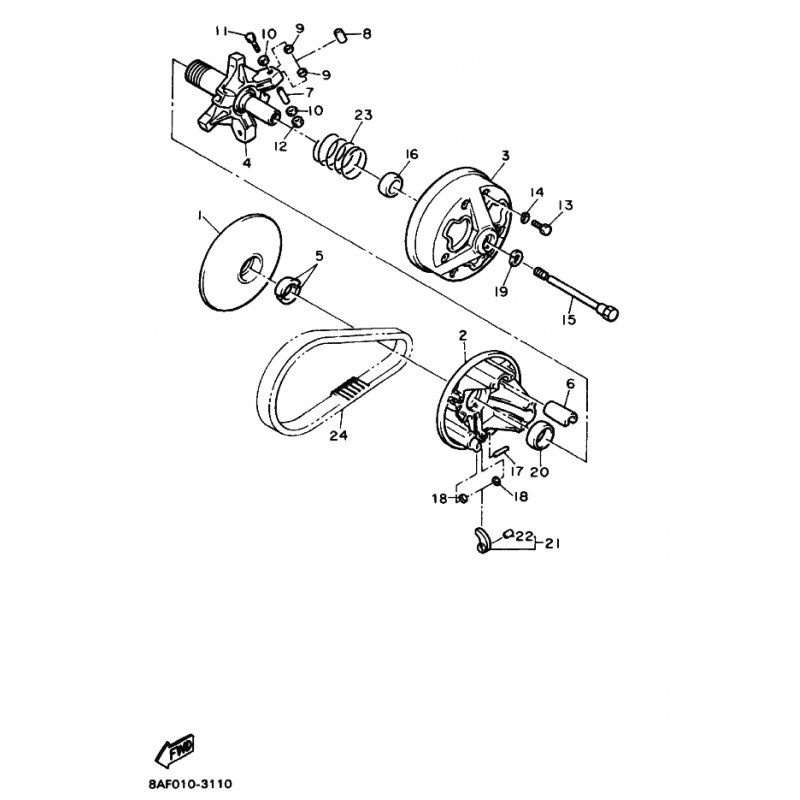 11
10
9
8
9
7
10
23
12
4
16
3
14
13
1
5
19
15
2
6
24
17
20
18
18
22
21
FWD
8AF010-3110