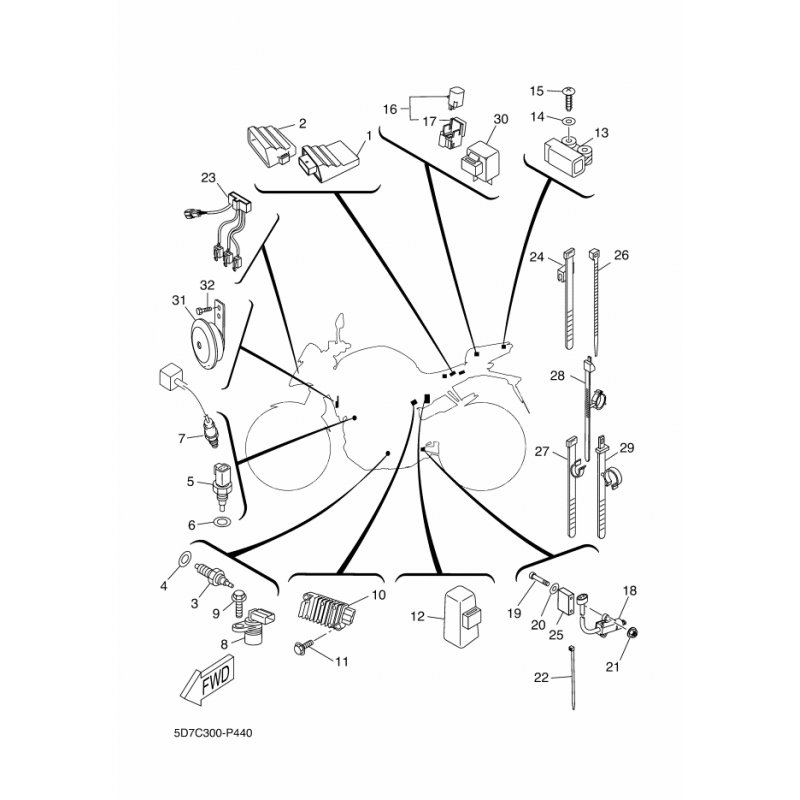 16
17
30
15
14
13
2
1
23
24
26
32
31
28
7
27
29
5
6
4
3
9
8
10
11
12
19
20
25
18
21
22
FWD
5D7C300-P440