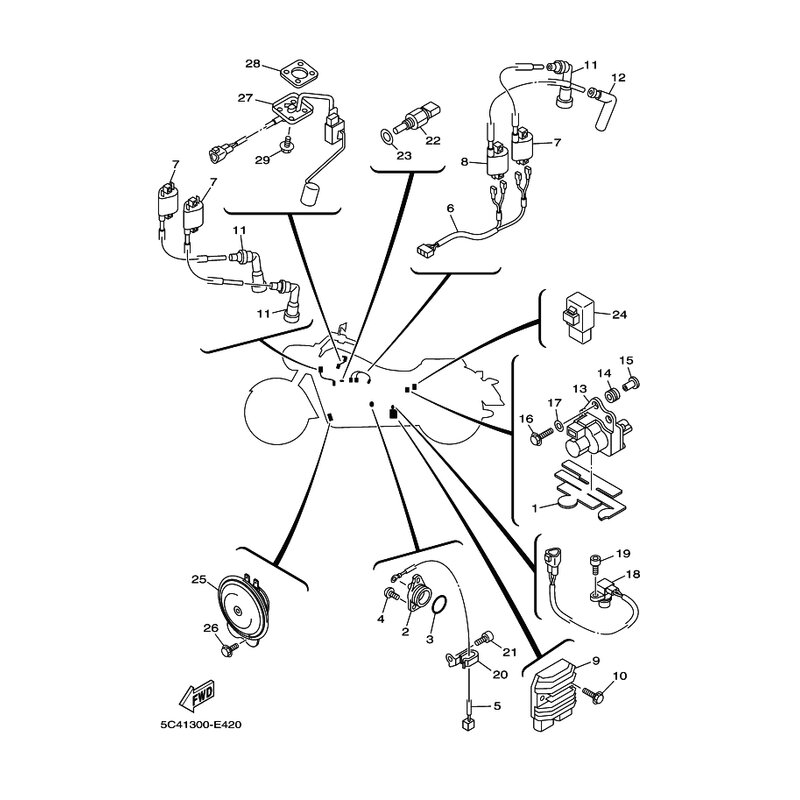 28
27
29
7
7
11
11
22
23
11
12
8
7
6
24
15
14
13
17
16
1
19
18
25
26
4
2
3
21
20
5
9
10
FWD
5C41300-E420