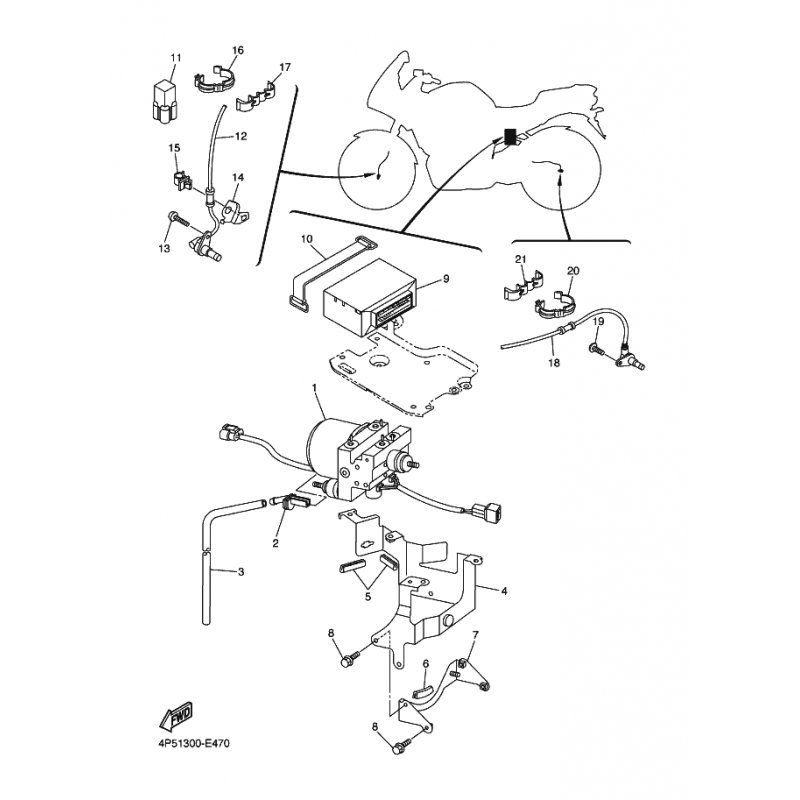 11
16
17
12
15
14
13
10
9
21
20
19
18
1
2
3
5
4
8
7
6
8
FWD
4P51300-E470