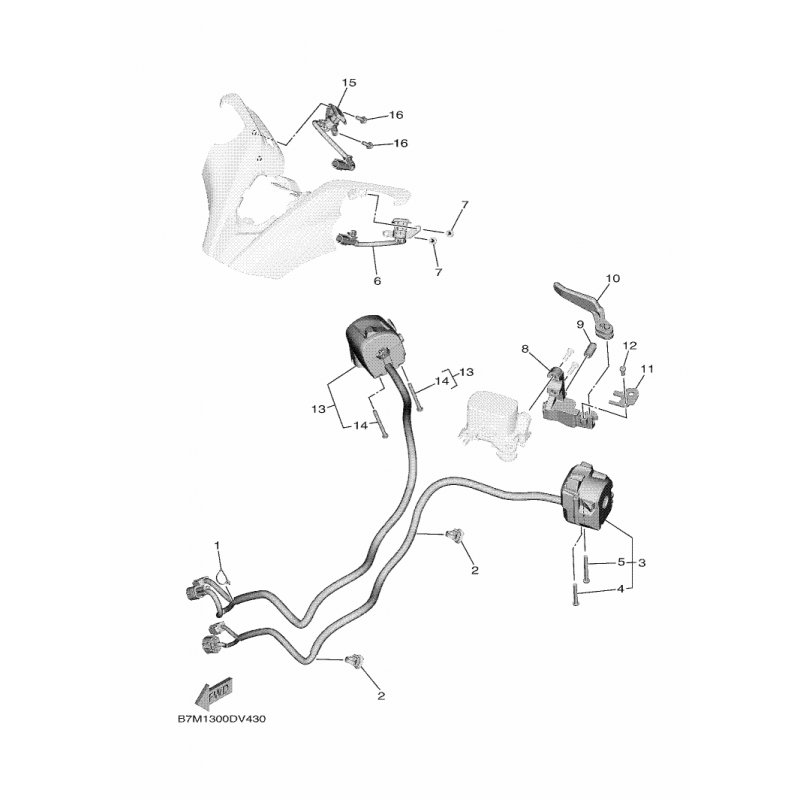 15
16
16
7
7
6
10
9
8
12
11
13
14
13
14
1
2
5
3
4
2
FWD
B7M1300DV430