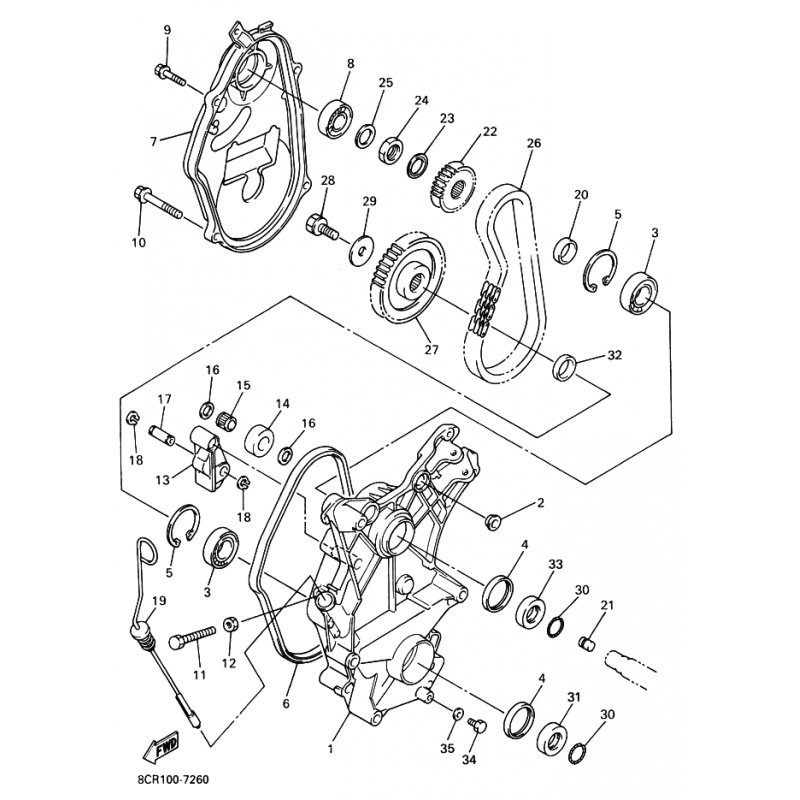 9
8
25
24
23
22
26
7
28
29
20
5
3
10
27
32
16
15
17
14
16
18
13
18
2
5
3
4
33
30
21
19
11
12
6
4
31
30
1
35
34
FWD
8CR100-7260