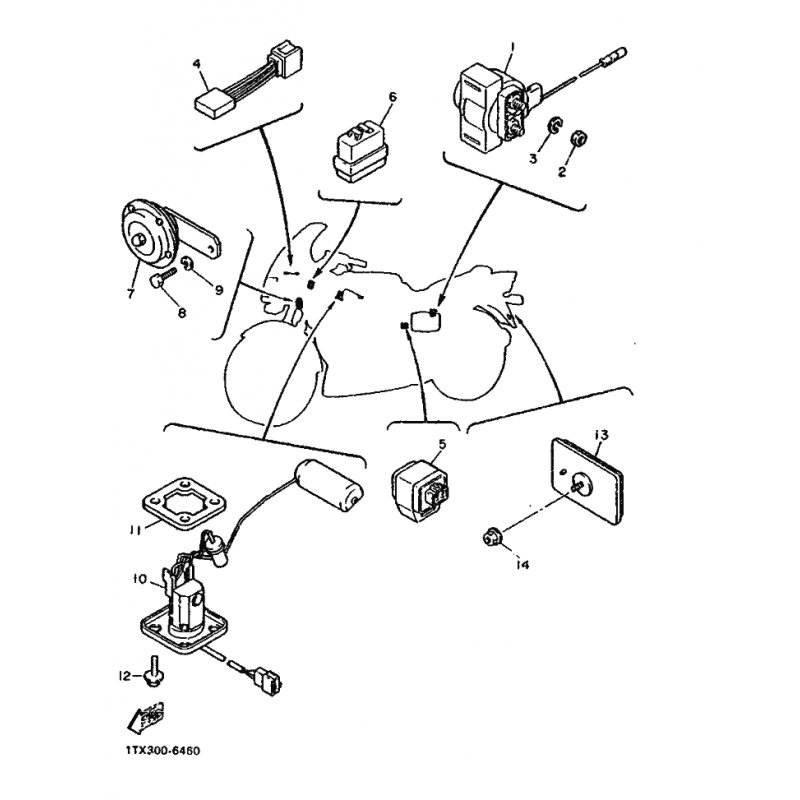 4
6
1
3
2
7
9
8
5
13
11
14
10
12
1TX300-6460