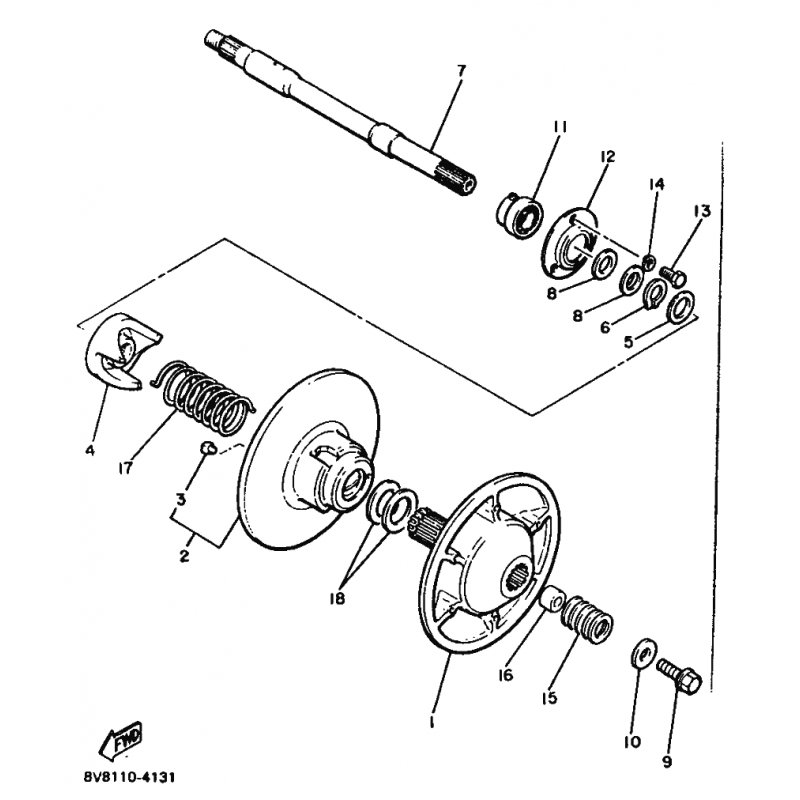 7
11
12
14
13
8
8
6
5
4
17
3
2
18
16
15
1
10
9
FWD
8V8110-4131