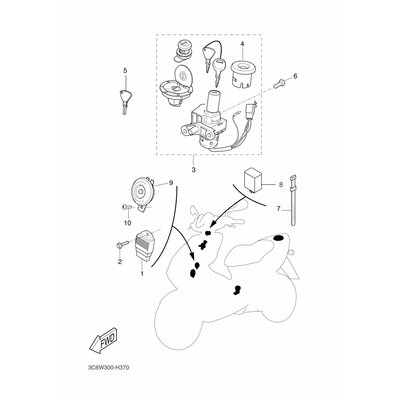 4
5
6
3
9
8
7
10
2
1
FWD
3C6W300-H370