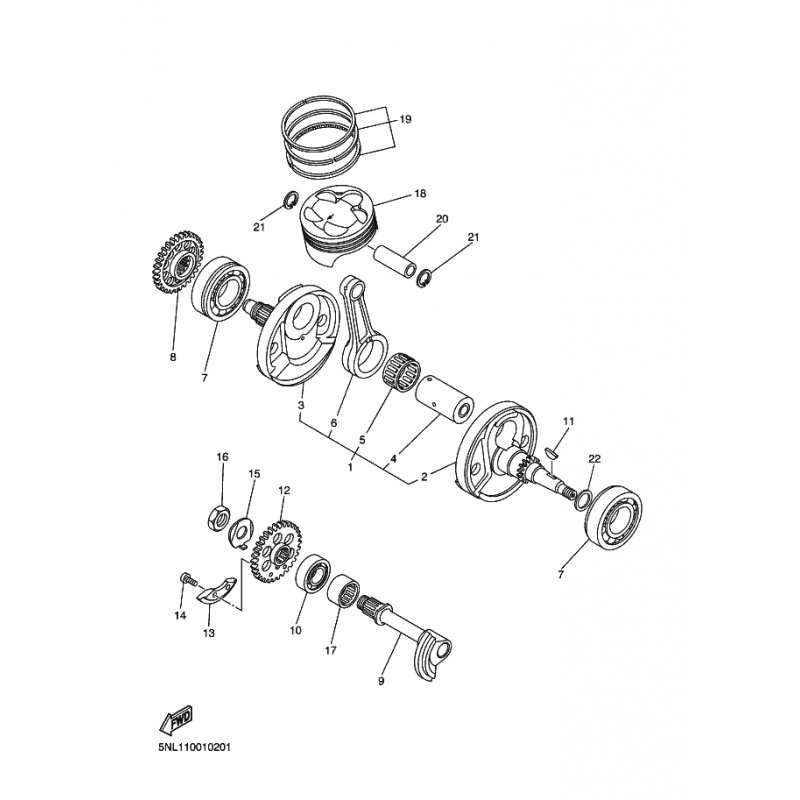 19
18
21
20
21
8
7
3
6
5
4
1
2
11
22
7
16
15
12
14
13
10
17
9
FWD
5NL110010201