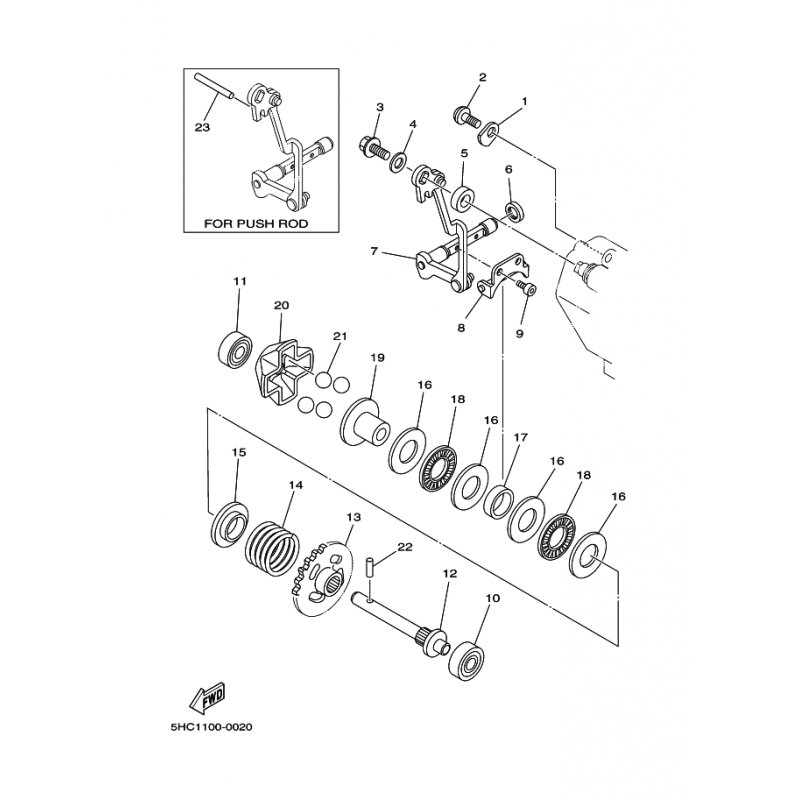 23
FOR PUSH ROD
2
1
3
4
5
6
7
8
9
11
20
21
19
16
18
16
17
16
18
16
15
14
13
22
12
10
FWD
5HC1100-0020