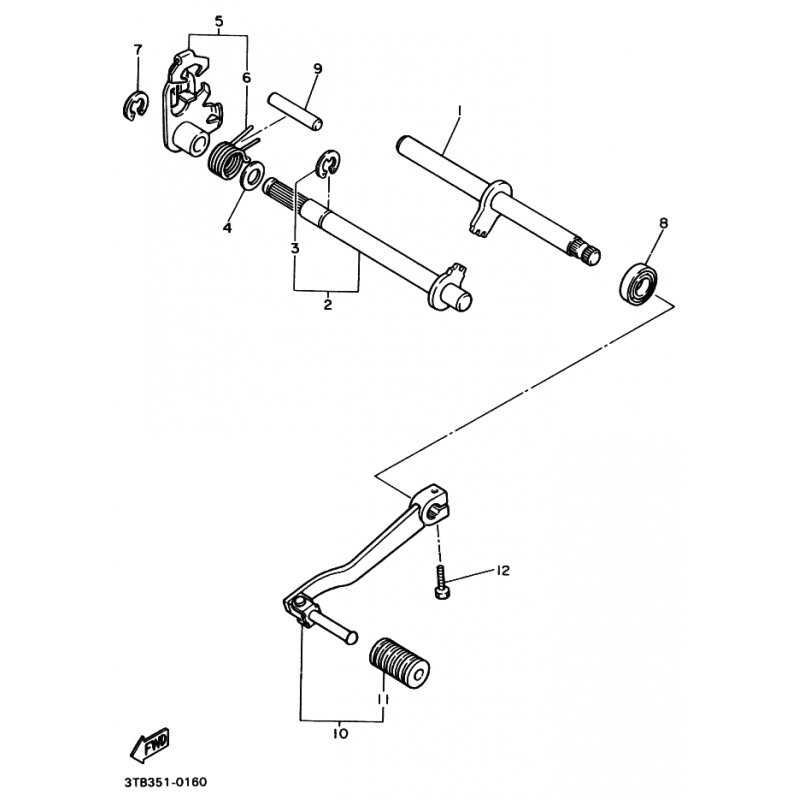 5
7
6
9
1
4
3
2
8
12
11
10
FWD
3TB351-0160